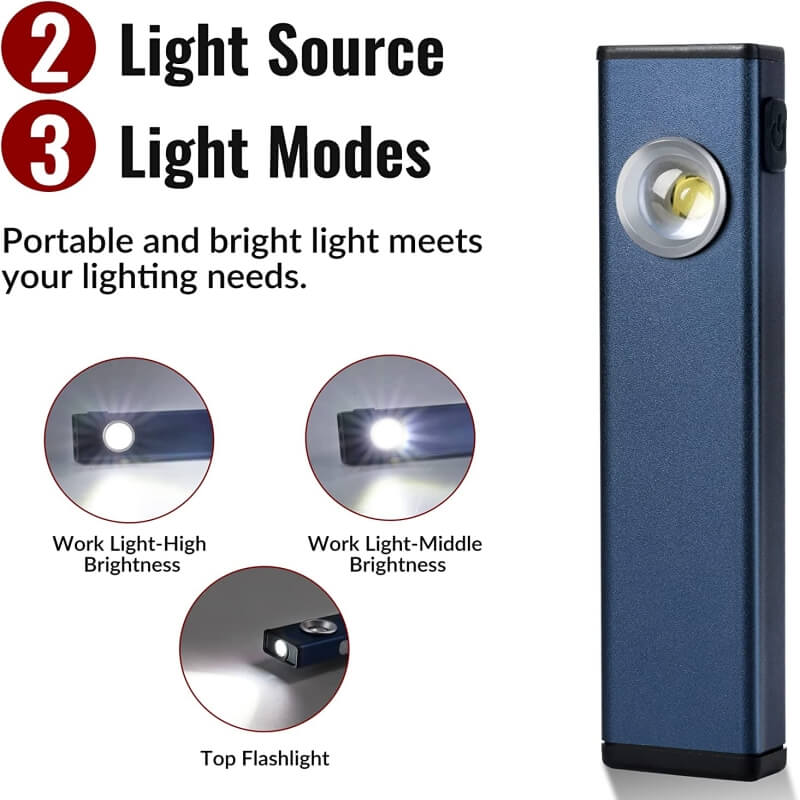 2 Light Source
3 Light Modes

Portable and bright light meets your lighting needs.

Work Light-High Brightness

Work Light-Middle Brightness

Top Flashlight