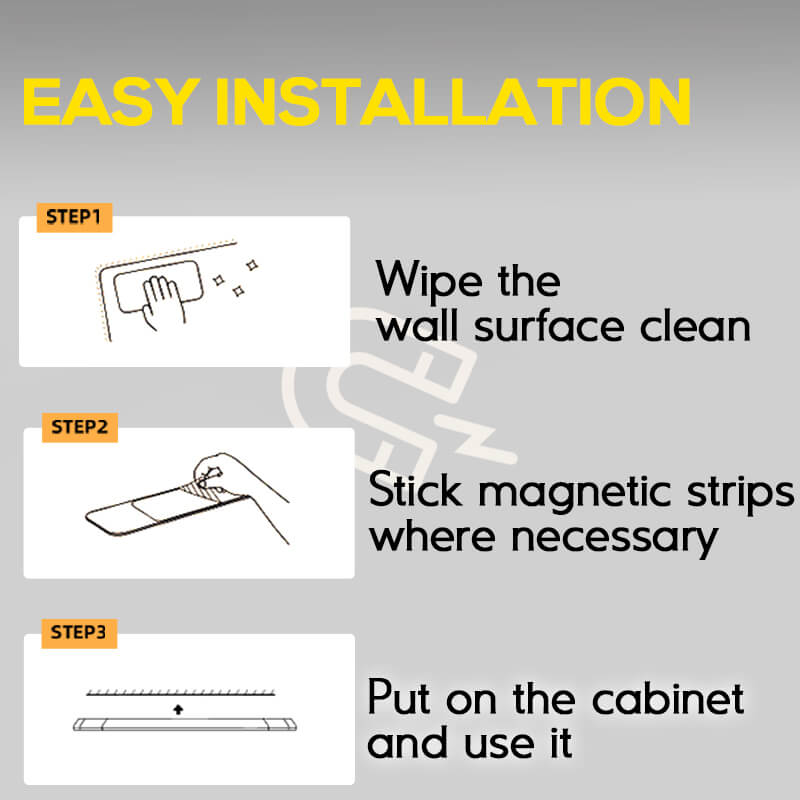 EASY INSTALLATION

STEP1

Wipe the wall surface clean

STEP2

Stick magnetic strips where necessary

STEP3

Put on the cabinet and use it