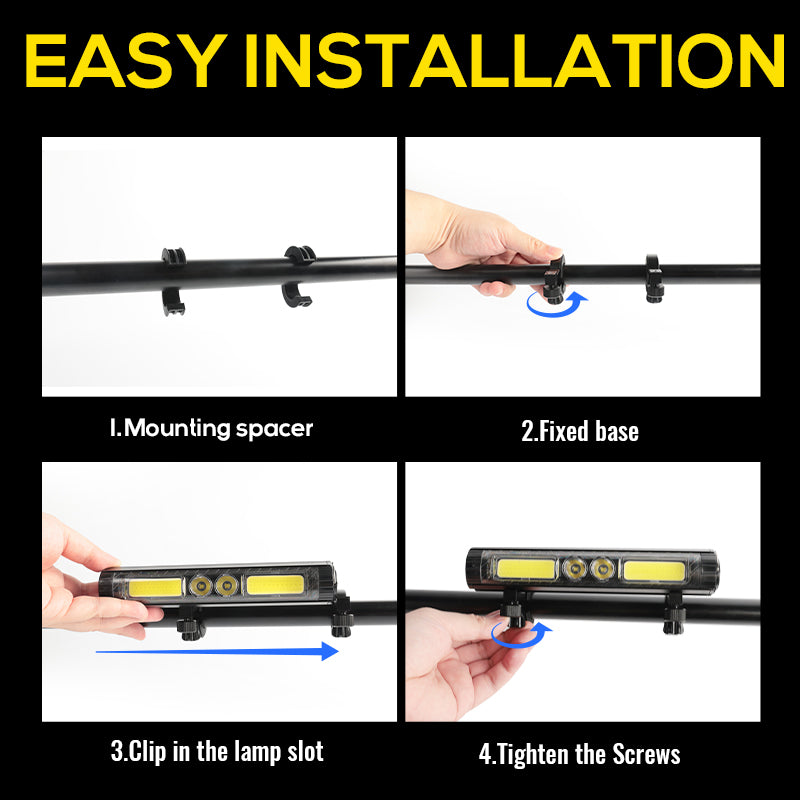 EASY INSTALLATION

1.Mounting spacer

2.Fixed base

3.Clip in the lamp slot

4.Tighten the Screws